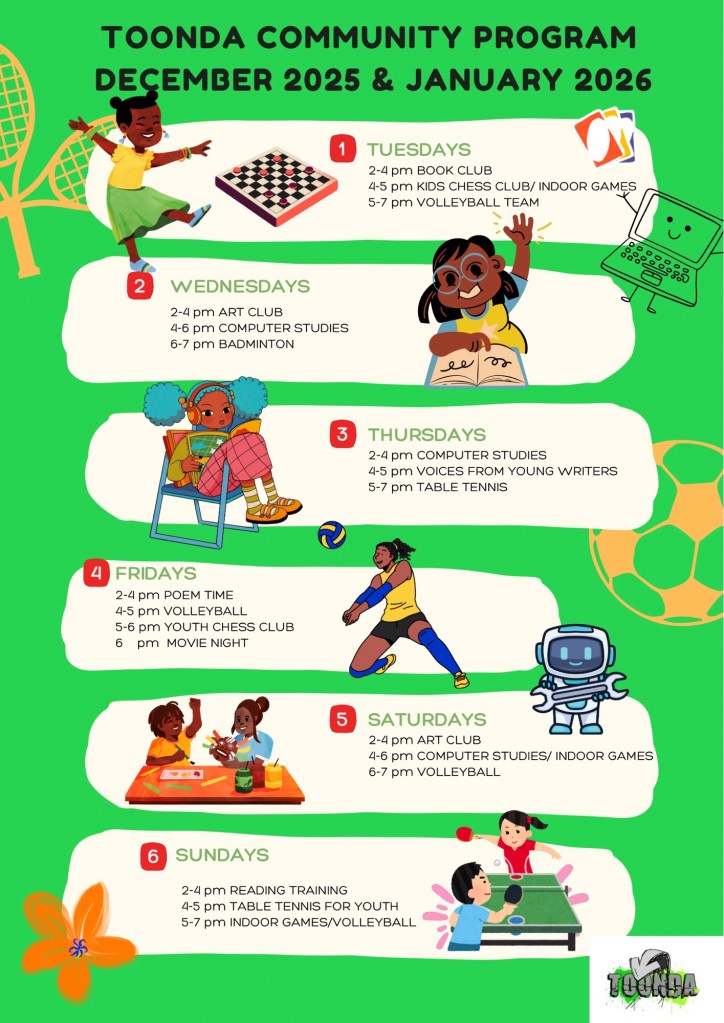 TOONDA COMMUNITY PROGRAM
DECEMBER 2025 & JANUARY 2026

1 TUESDAYS
2-4 pm BOOK CLUB
4-5 pm KIDS CHESS CLUB/ INDOOR GAMES
5-7 pm VOLLEYBALL TEAM

2 WEDNESDAYS
2-4 pm ART CLUB
4-6 pm COMPUTER STUDIES
6-7 pm BADMINTON

3 THURSDAYS
2-4 pm COMPUTER STUDIES
4-5 pm VOICES FROM YOUNG WRITERS
5-7 pm TABLE TENNIS

4 FRIDAYS
2-4 pm POEM TIME
4-5 pm VOLLEYBALL
5-6 pm YOUTH CHESS CLUB
6 pm MOVIE NIGHT

5 SATURDAYS
2-4 pm ART CLUB
4-6 pm COMPUTER STUDIES/ INDOOR GAMES
6-7 pm VOLLEYBALL

6 SUNDAYS
2-4 pm READING TRAINING
4-5 pm TABLE TENNIS FOR YOUTH
5-7 pm INDOOR GAMES/VOLLEYBALL

TOONDA